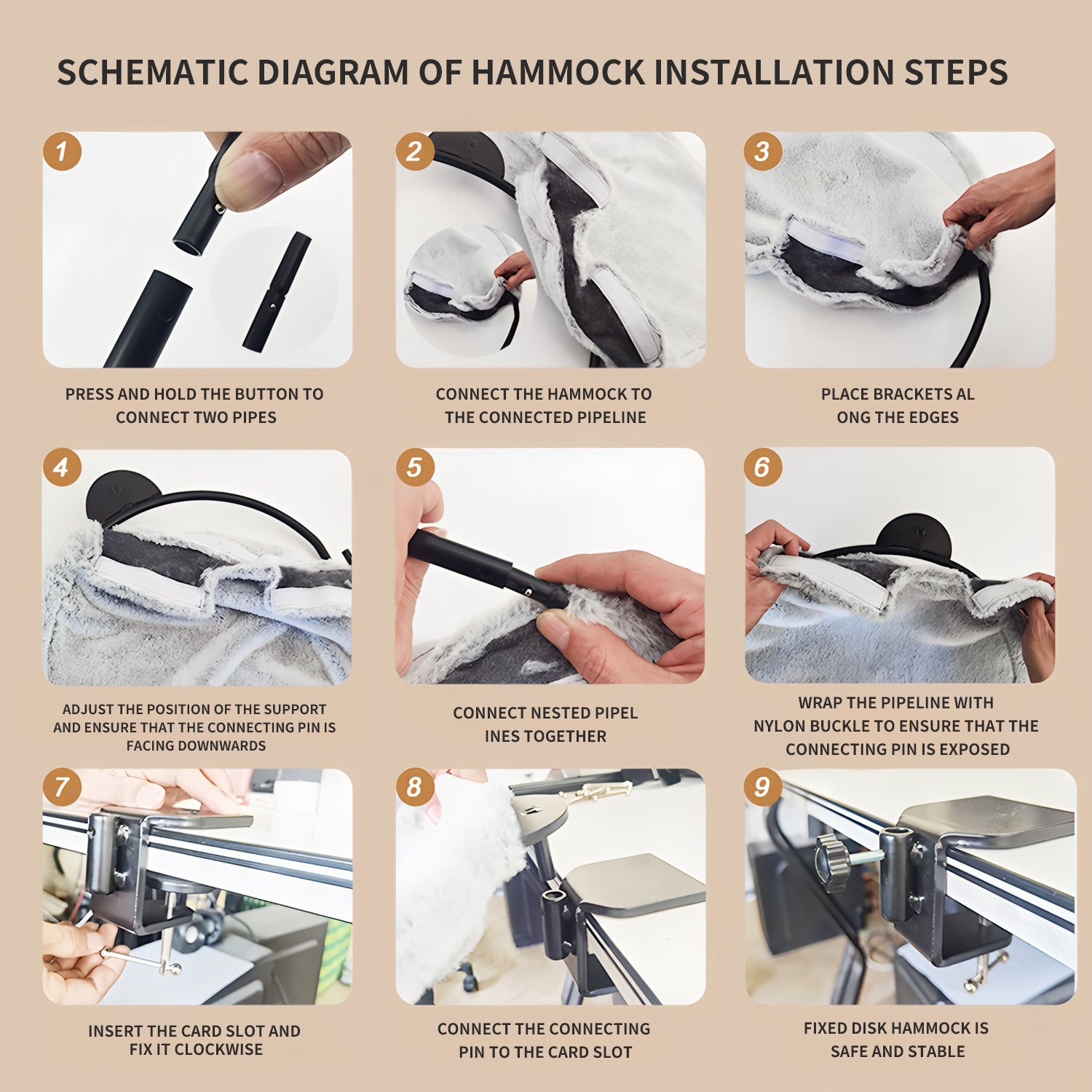 SCHEMATIC DIAGRAM OF HAMMOCK INSTALLATION STEPS

1

PRESS AND HOLD THE BUTTON TO CONNECT TWO PIPES

2

CONNECT THE HAMMOCK TO THE CONNECTED PIPELINE

3

PLACE BRACKETS AL ONG THE EDGES

4

ADJUST THE POSITION OF THE SUPPORT AND ENSURE THAT THE CONNECTING PIN IS FACING DOWNWARDS

5

CONNECT NESTED PIPEL INES TOGETHER

6

WRAP THE PIPELINE WITH NYLON BUCKLE TO ENSURE THAT THE CONNECTING PIN IS EXPOSED

7

INSERT THE CARD SLOT AND FIX IT CLOCKWISE

8

CONNECT THE CONNECTING PIN TO THE CARD SLOT

9

FIXED DISK HAMMOCK IS SAFE AND STABLE