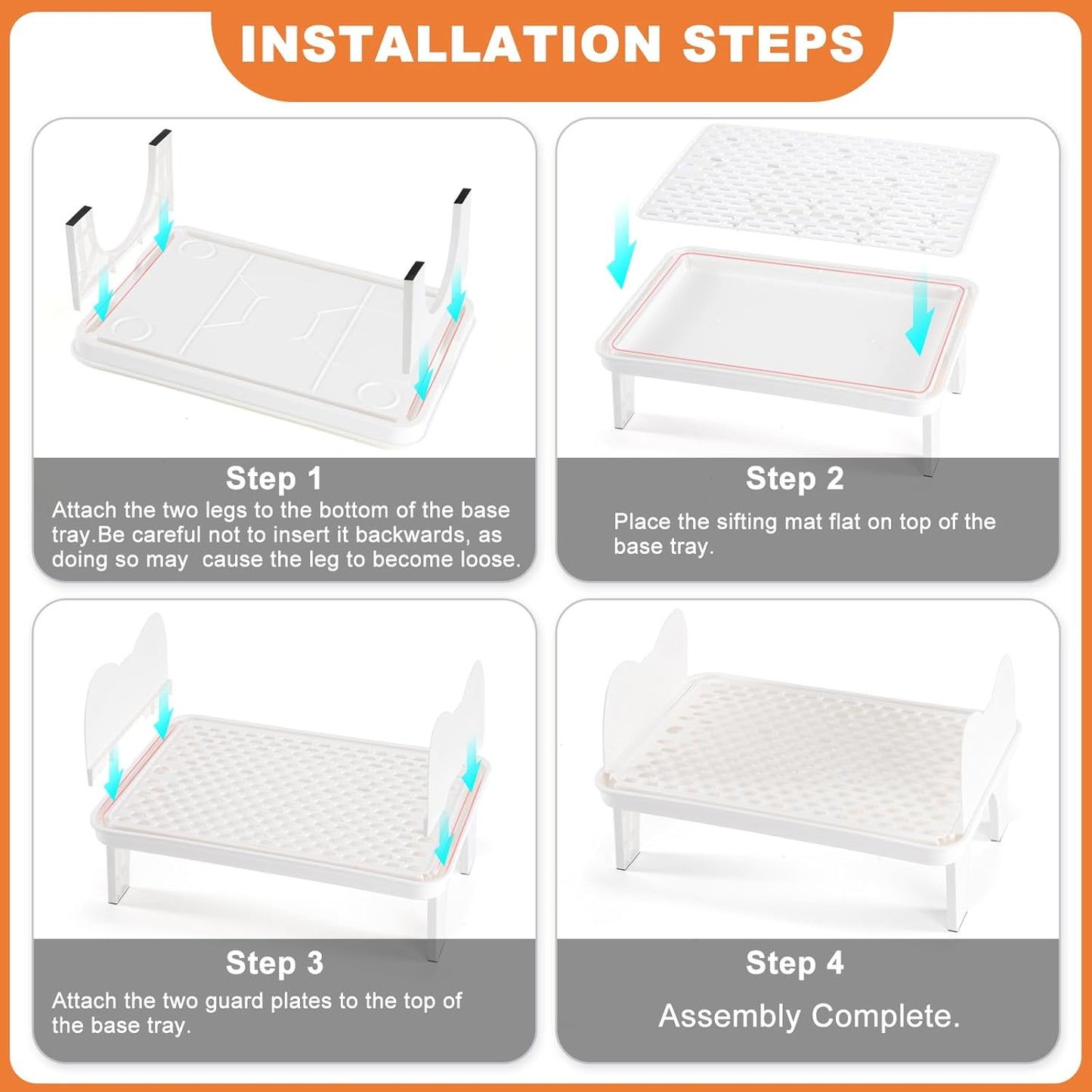 INSTALLATION STEPS

Step 1
Attach the two legs to the bottom of the base tray.Be careful not to insert it backwards, as doing so may cause the leg to become loose.

Step 2
Place the sifting mat flat on top of the base tray.

Step 3
Attach the two guard plates to the top of the base tray.

Step 4
Assembly Complete.